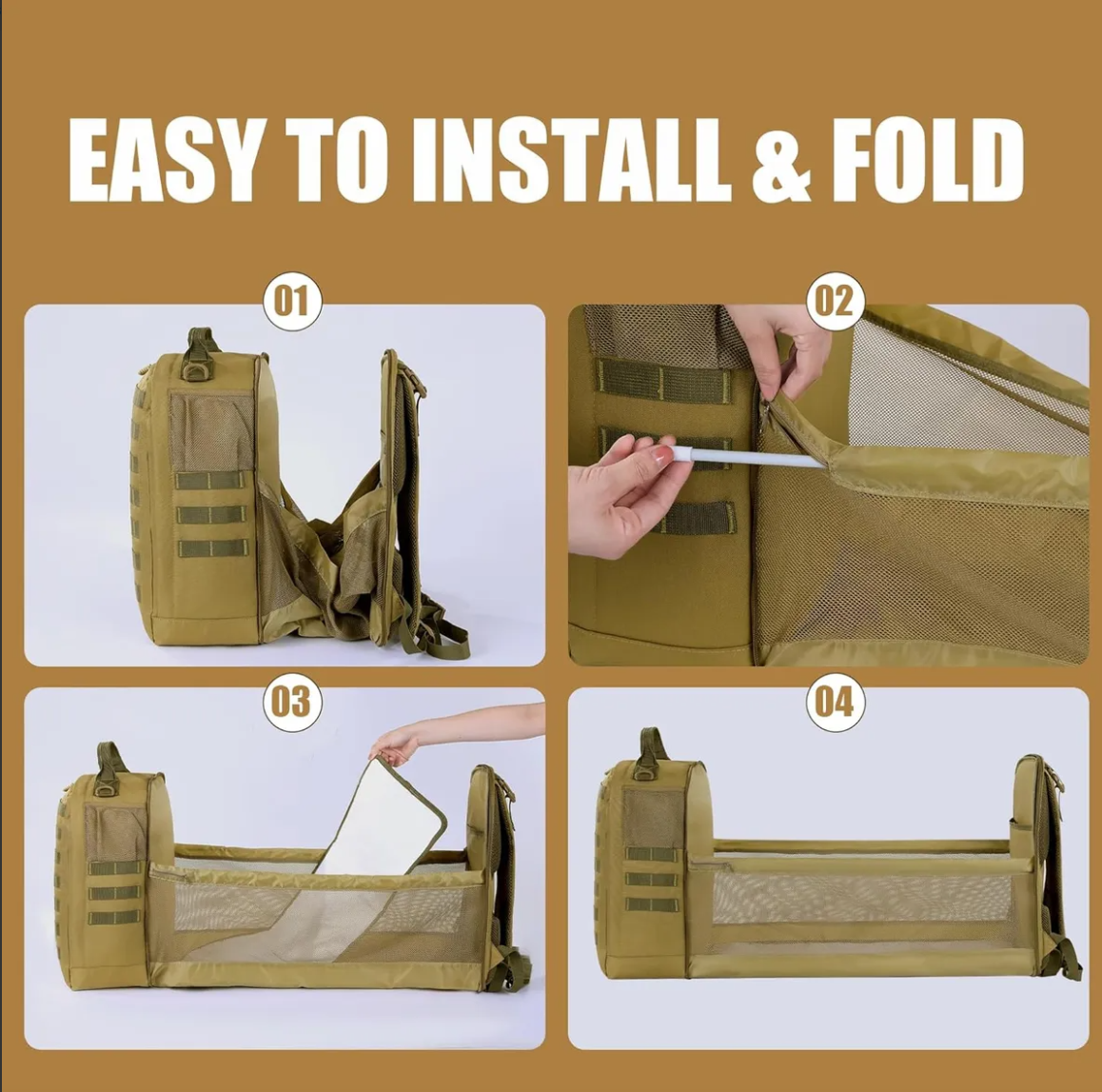 EASY TO INSTALL & FOLD

01

02

03

04